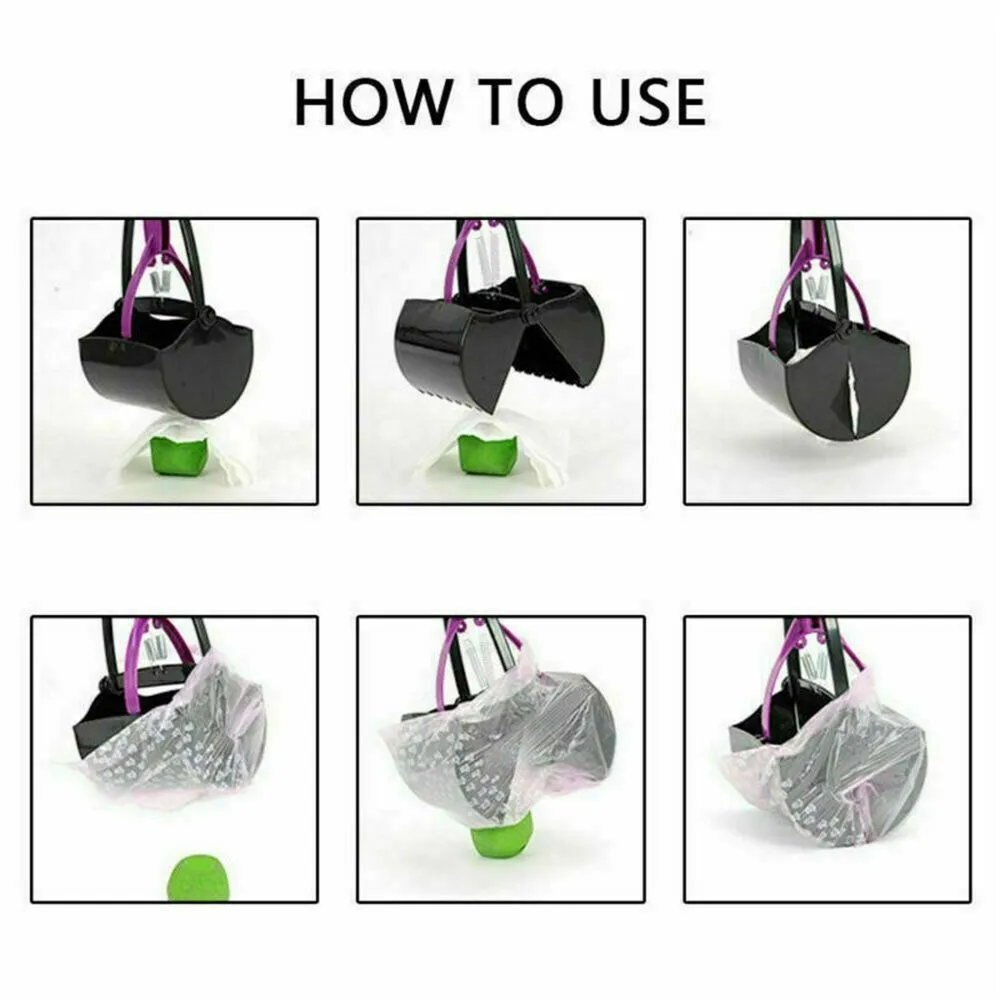 HOW TO USE